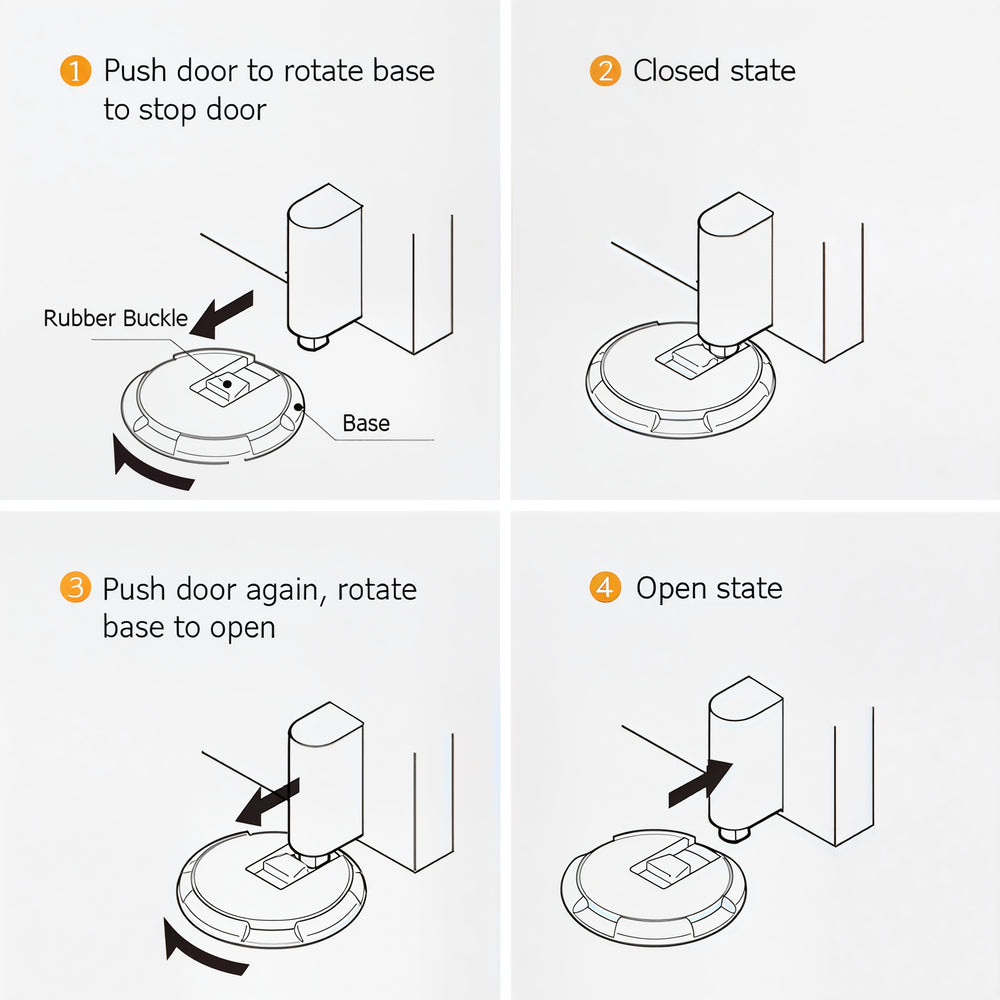 1 Push door to rotate base to stop door

Rubber Buckle

Base

2 Closed state

3 Push door again, rotate base to open

4 Open state